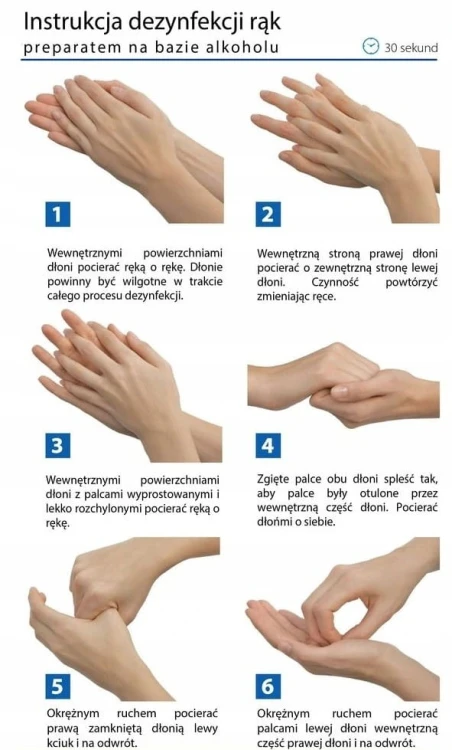 Instrukcja dezynfekcji rąk

preparatem na bazie alkoholu

30 sekund

1

Wewnętrznymi powierzchniami dłoni pocierać ręką o rękę. Dłonie powinny być wilgotne w trakcie całego procesu dezynfekcji.

2

Wewnętrzną stroną prawej dłoni pocierać o zewnętrzną stronę lewej dłoni. Czynność powtórzyć zmieniając ręce.

3

Wewnętrznymi powierzchniami dłoni z palcami wyprostowanymi i lekko rozchylonymi pocierać ręką o rękę.

4

Zgięte palce obu dłoni spleść tak, aby palce były otulone przez wewnętrzną część dłoni. Pocierać dłońmi o siebie.

5

Okrężnym ruchem pocierać prawą zamkniętą dłonią lewy kciuk i na odwrót.

6

Okrężnym ruchem pocierać palcami lewej dłoni wewnętrzną część prawej dłoni i na odwrót.